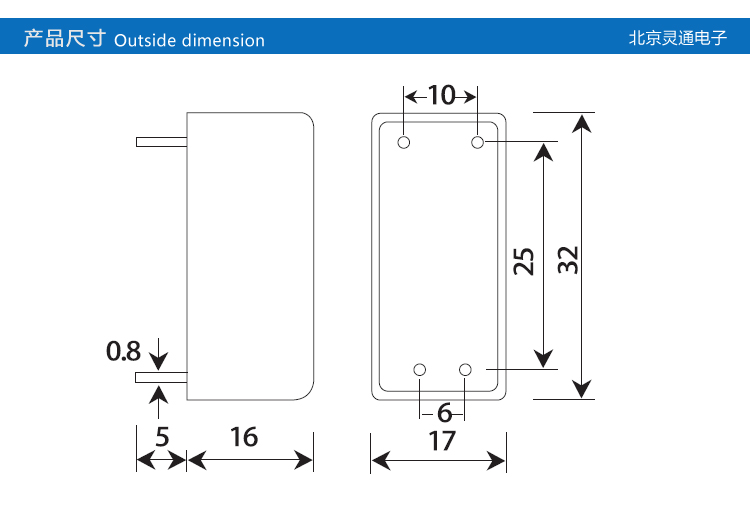 产品尺寸 Outside dimension

北京灵通电子

10

25

32

0.8

6

5

16

17